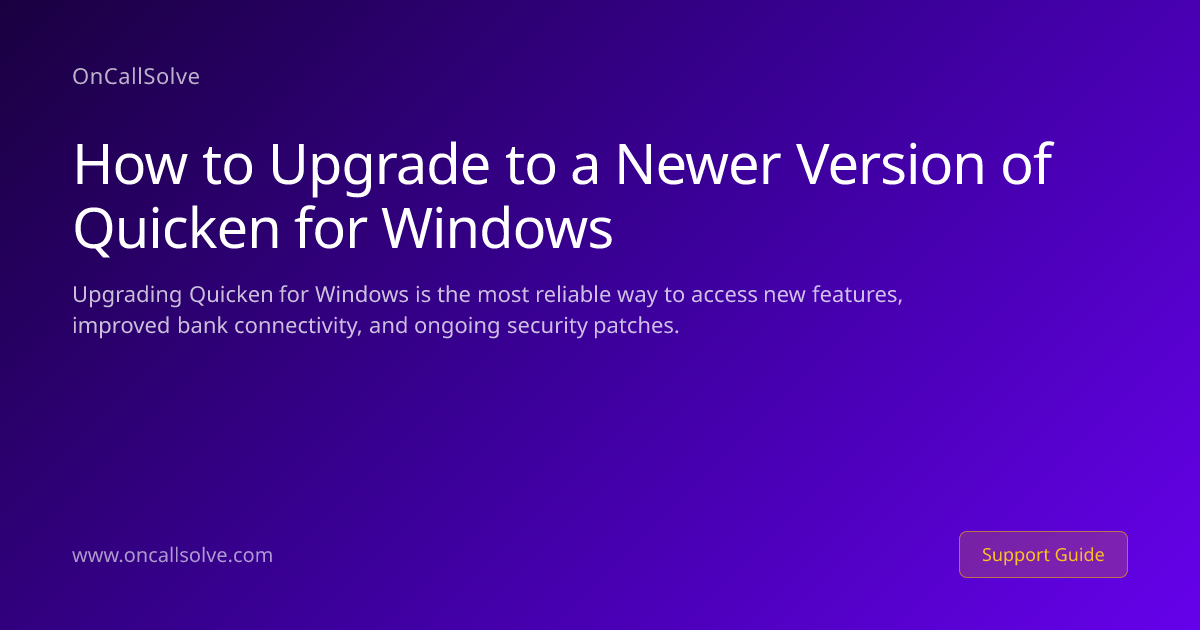 OnCallSolve

How to Upgrade to a Newer Version of Quicken for Windows

Upgrading Quicken for Windows is the most reliable way to access new features, improved bank connectivity, and ongoing security patches.

www.oncallsolve.com

Support Guide