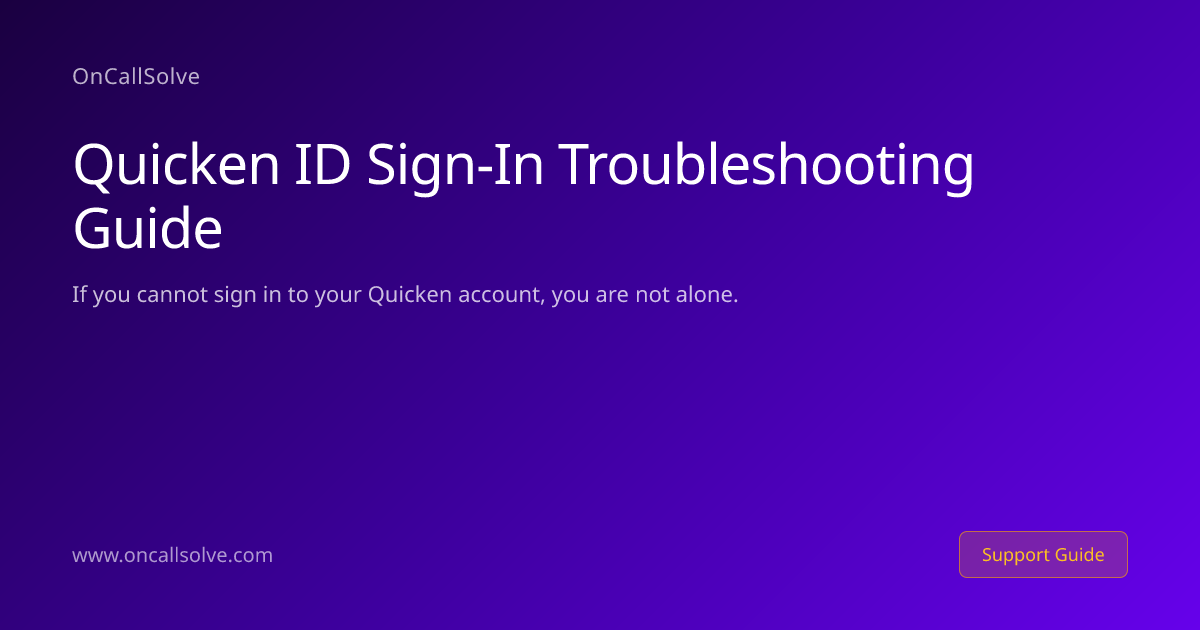 OnCallSolve

Quicken ID Sign-In Troubleshooting Guide

If you cannot sign in to your Quicken account, you are not alone.

www.oncallsolve.com

Support Guide