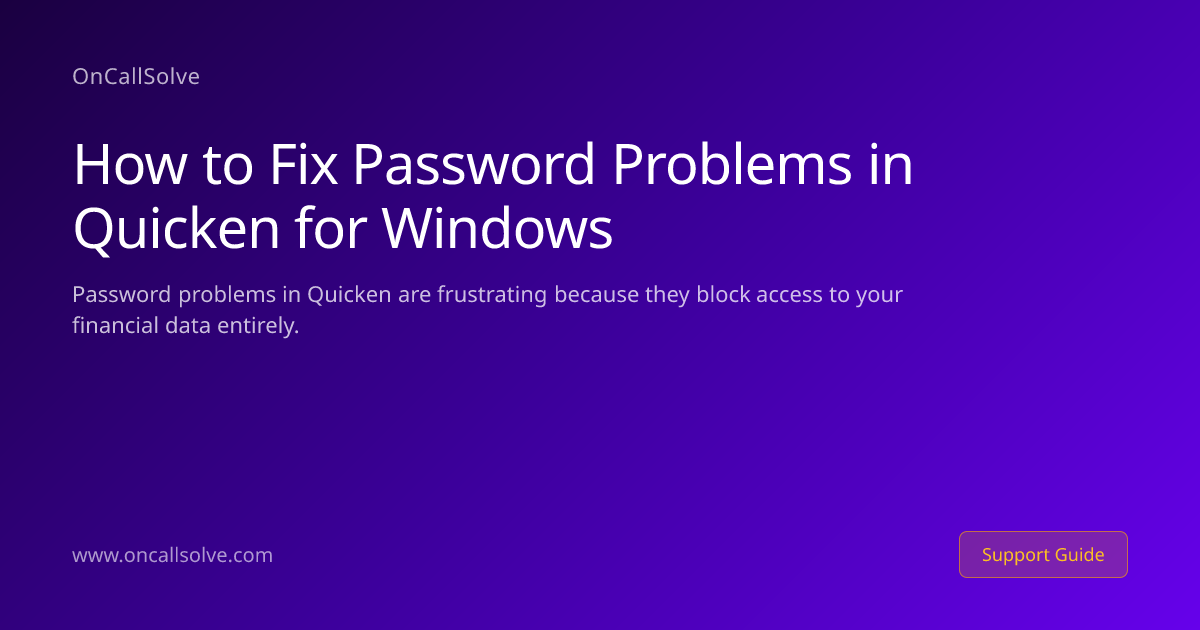 OnCallSolve

How to Fix Password Problems in Quicken for Windows

Password problems in Quicken are frustrating because they block access to your financial data entirely.

www.oncallsolve.com

Support Guide