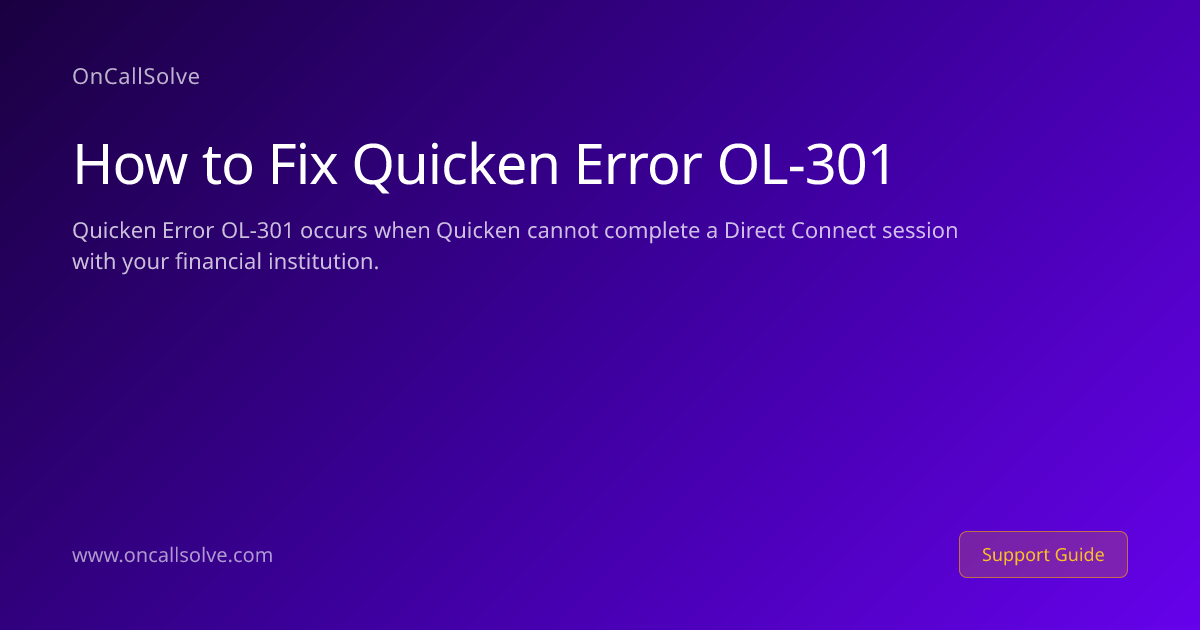 OnCallSolve

How to Fix Quicken Error OL-301

Quicken Error OL-301 occurs when Quicken cannot complete a Direct Connect session with your financial institution.

www.oncallsolve.com

Support Guide