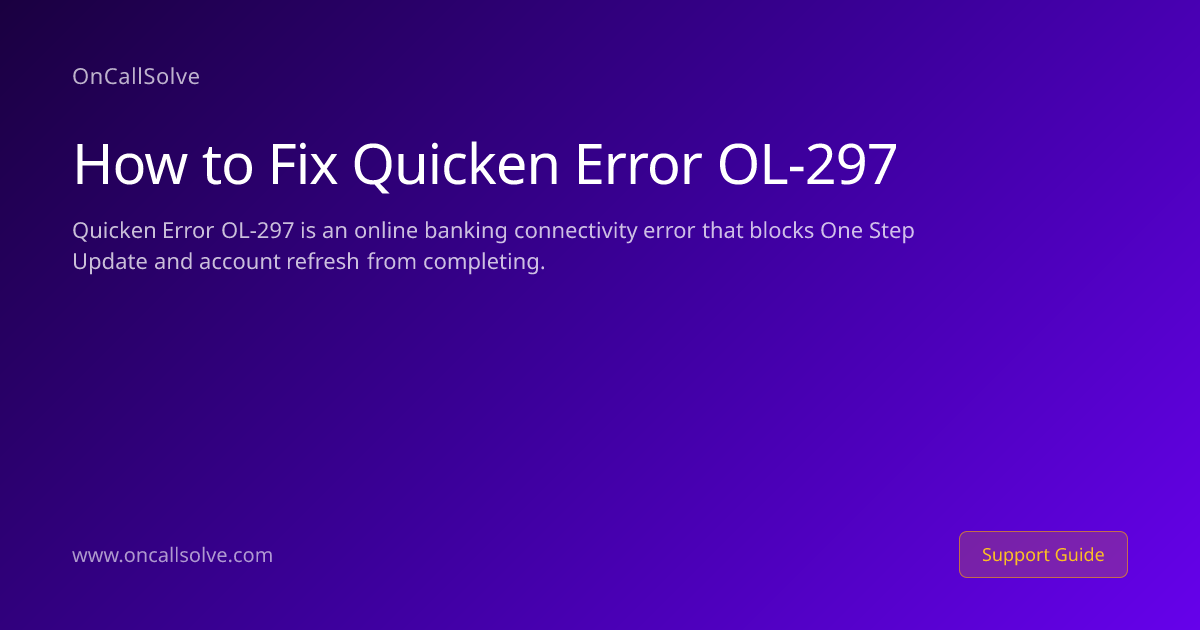 OnCallSolve

How to Fix Quicken Error OL-297

Quicken Error OL-297 is an online banking connectivity error that blocks One Step Update and account refresh from completing.

www.oncallsolve.com

Support Guide