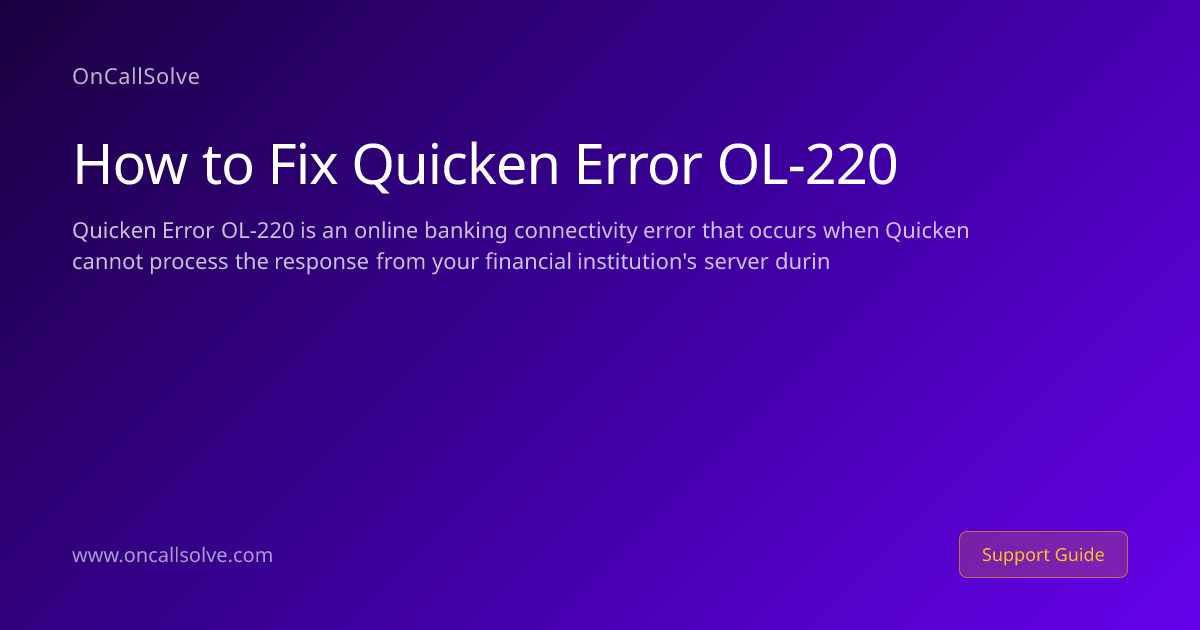 OnCallSolve

How to Fix Quicken Error OL-220

Quicken Error OL-220 is an online banking connectivity error that occurs when Quicken cannot process the response from your financial institution's server durin

www.oncallsolve.com

Support Guide