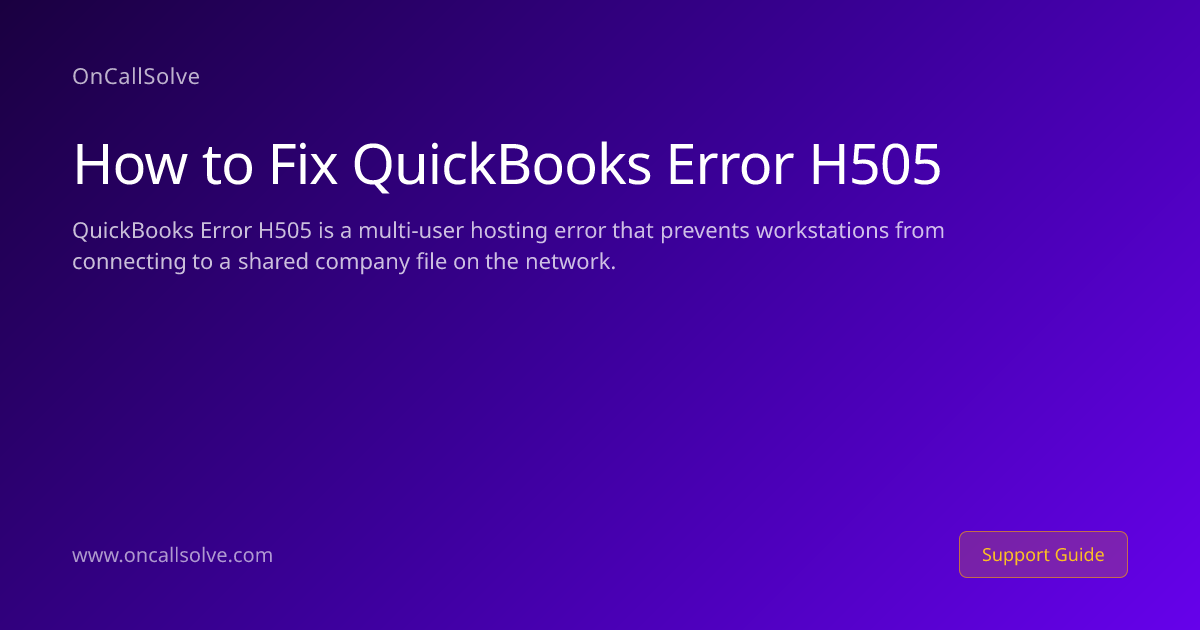 OnCallSolve

How to Fix QuickBooks Error H505

QuickBooks Error H505 is a multi-user hosting error that prevents workstations from connecting to a shared company file on the network.

www.oncallsolve.com

Support Guide