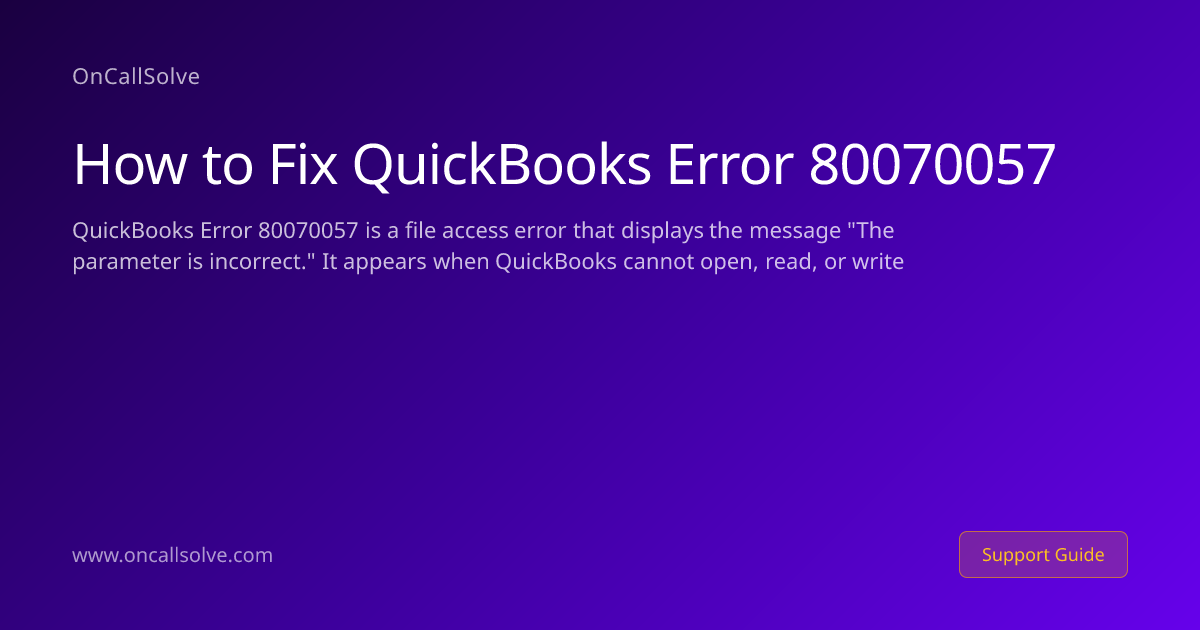 OnCallSolve

How to Fix QuickBooks Error 80070057

QuickBooks Error 80070057 is a file access error that displays the message "The parameter is incorrect." It appears when QuickBooks cannot open, read, or write

www.oncallsolve.com

Support Guide