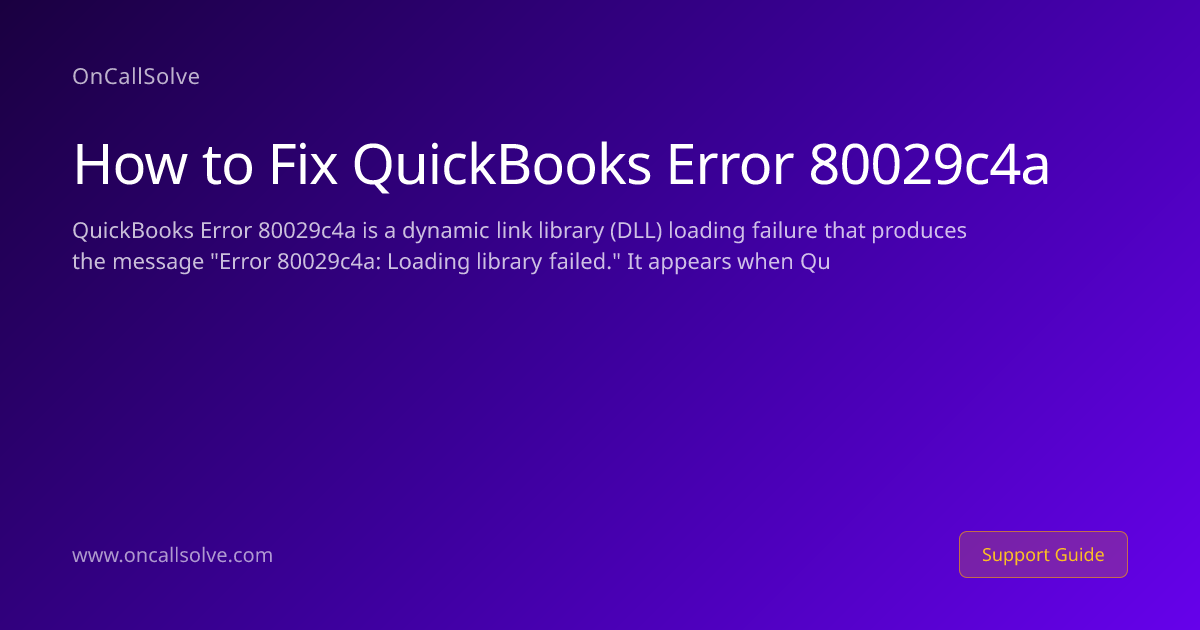 OnCallSolve

How to Fix QuickBooks Error 80029c4a

QuickBooks Error 80029c4a is a dynamic link library (DLL) loading failure that produces the message "Error 80029c4a: Loading library failed." It appears when Qu

www.oncallsolve.com

Support Guide