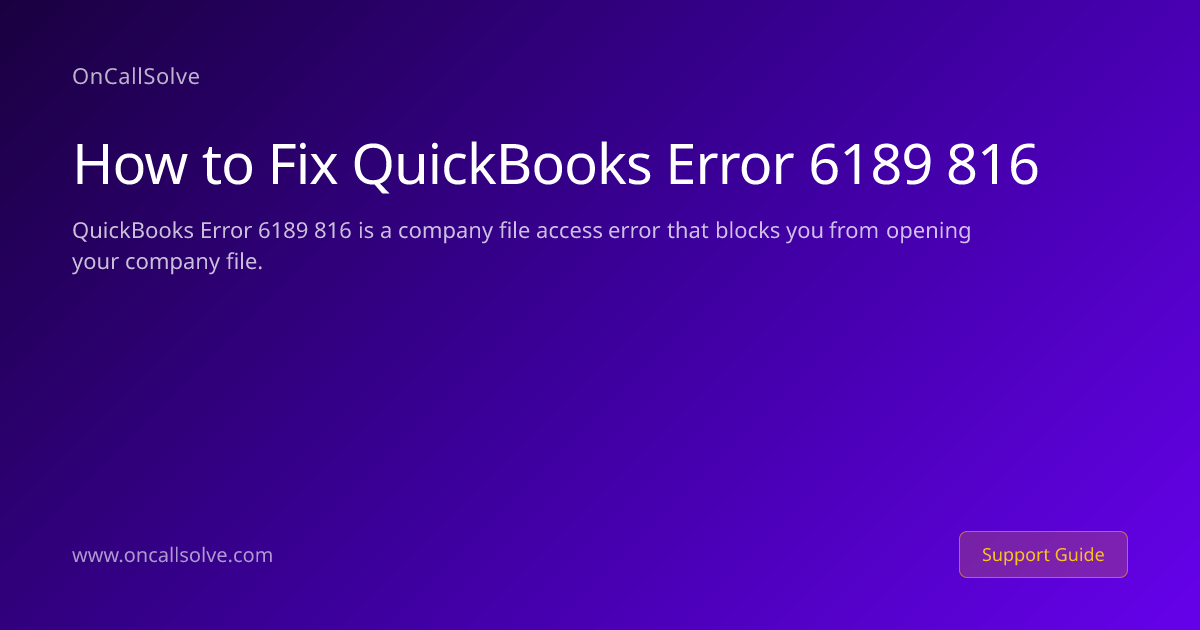 OnCallSolve

How to Fix QuickBooks Error 6189 816

QuickBooks Error 6189 816 is a company file access error that blocks you from opening your company file.

www.oncallsolve.com

Support Guide