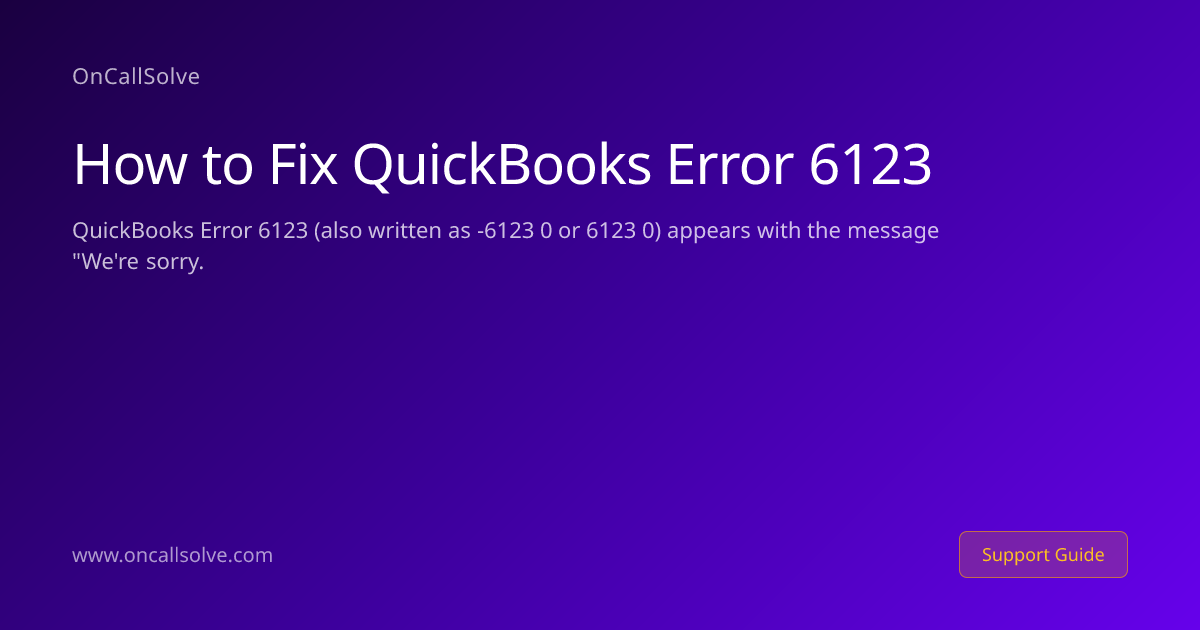 OnCallSolve

How to Fix QuickBooks Error 6123

QuickBooks Error 6123 (also written as -6123 0 or 6123 0) appears with the message "We're sorry.

www.oncallsolve.com

Support Guide