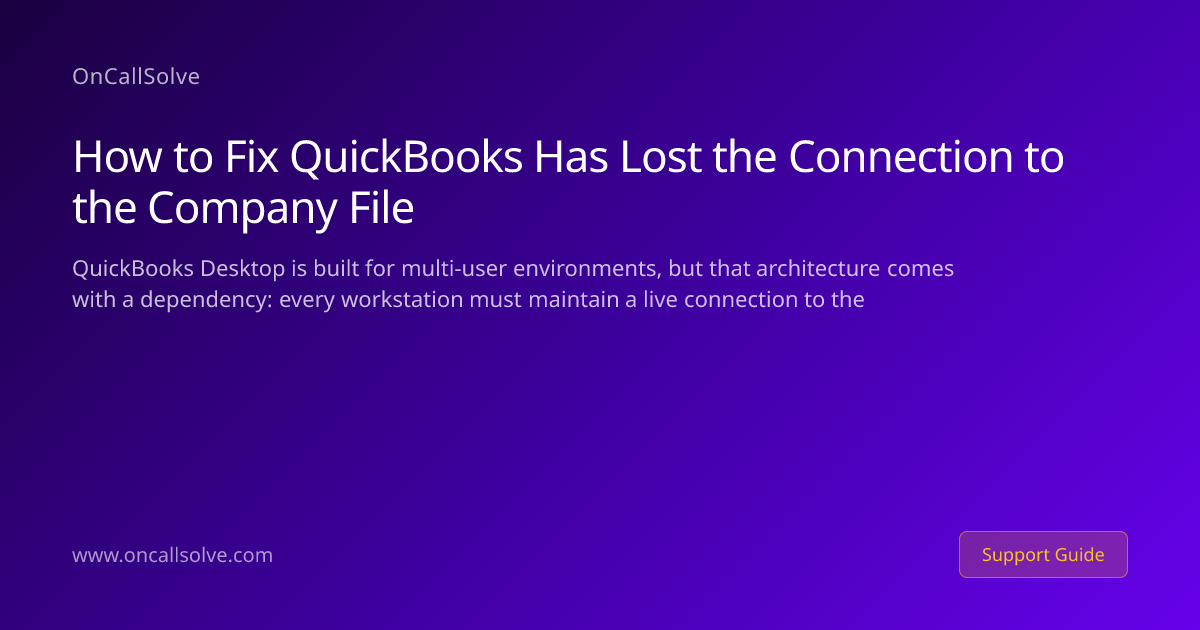 OnCallSolve

How to Fix QuickBooks Has Lost the Connection to the Company File

QuickBooks Desktop is built for multi-user environments, but that architecture comes with a dependency: every workstation must maintain a live connection to the

www.oncallsolve.com

Support Guide